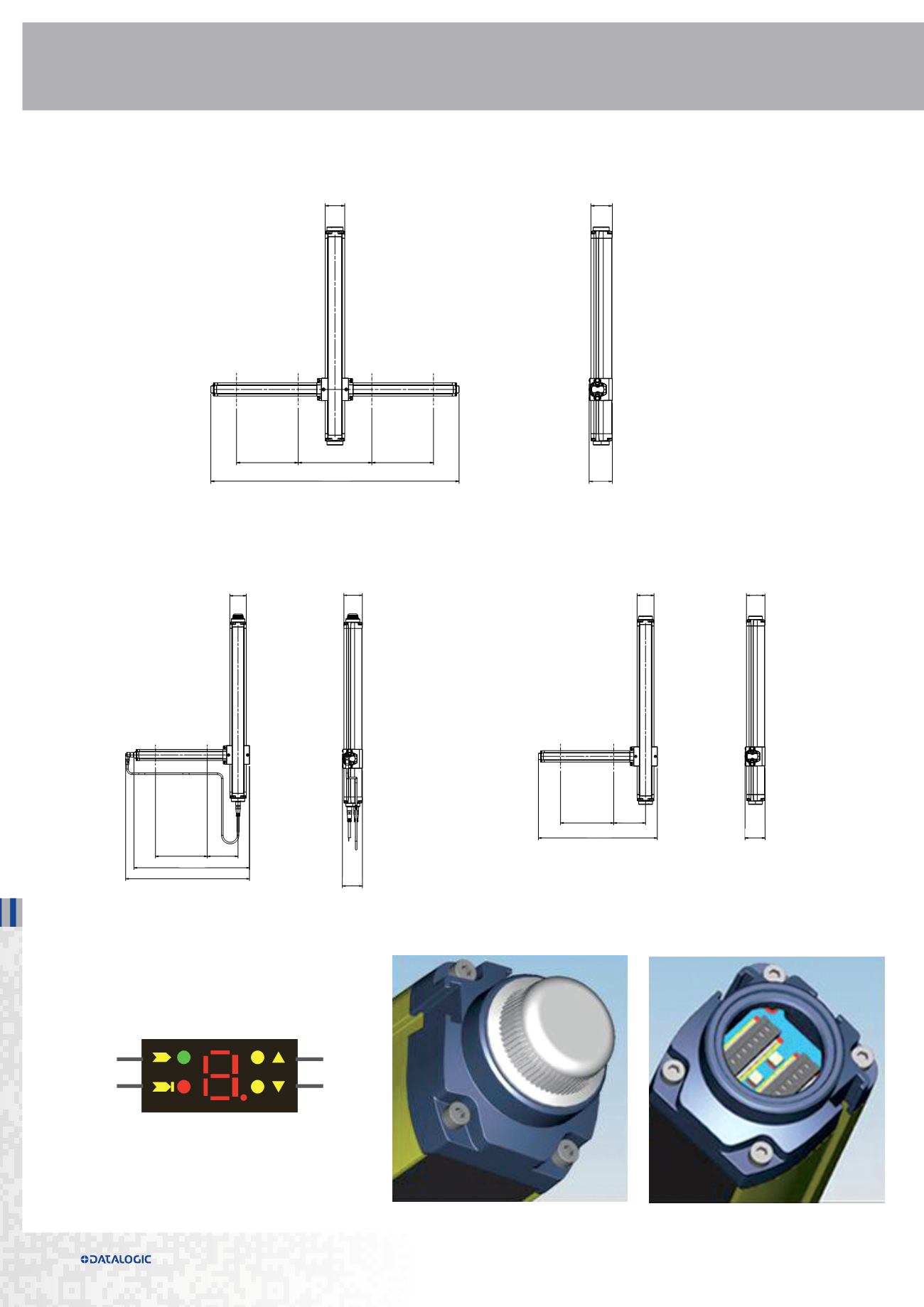 DATALOGIC