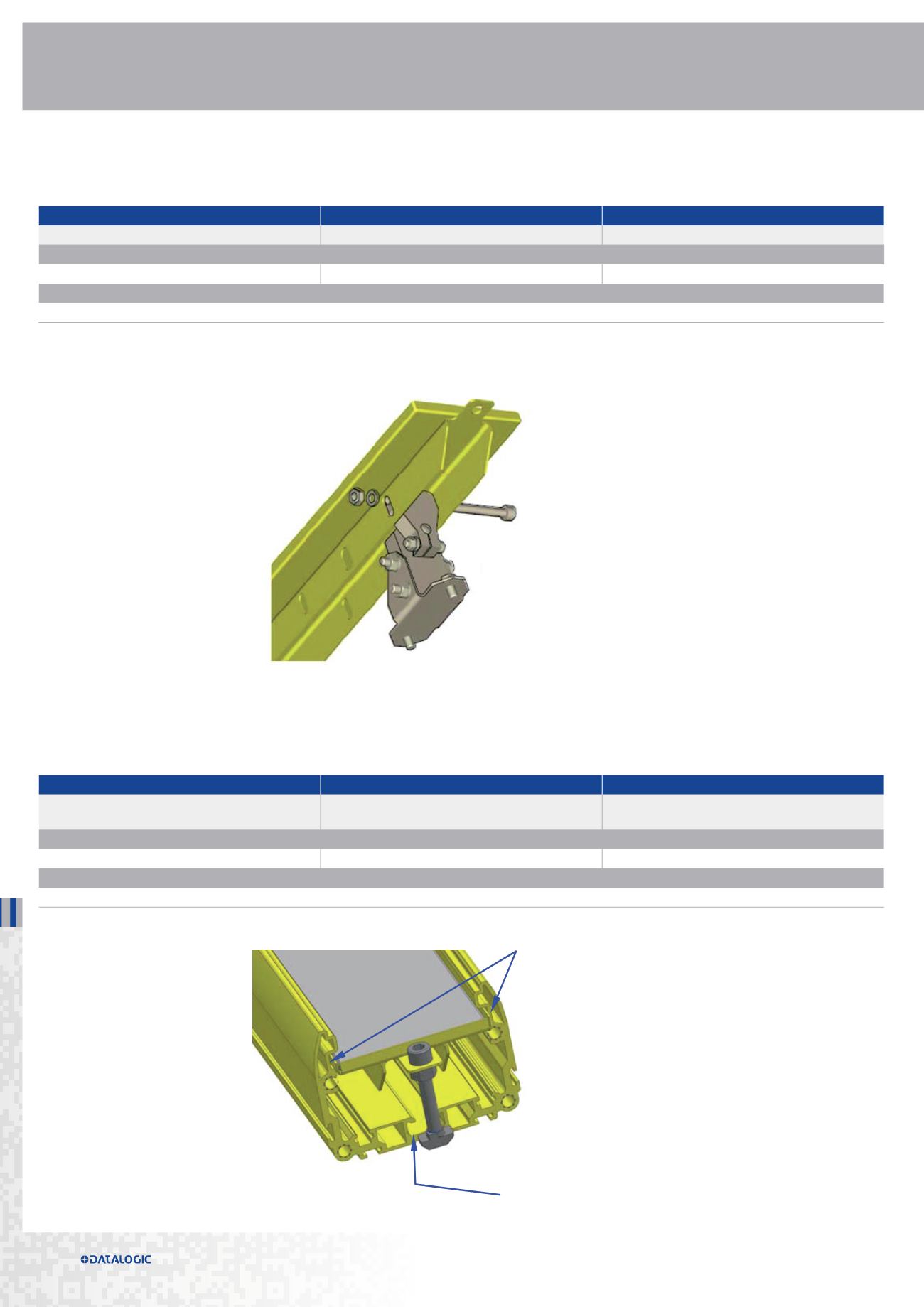 DATALOGIC