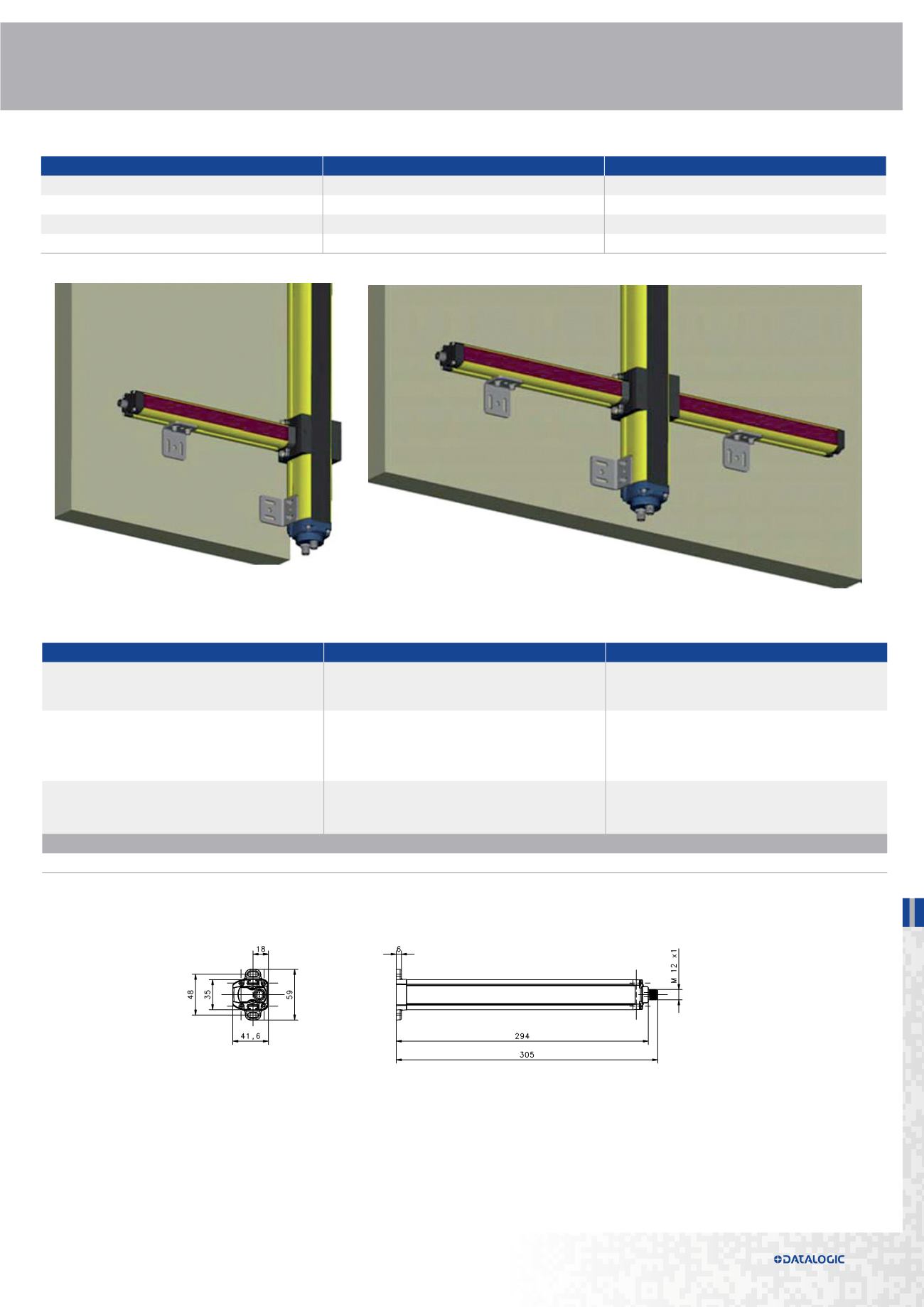 18

48

35

59

41,6

6

M 12 x1

294

305

DATALOGIC