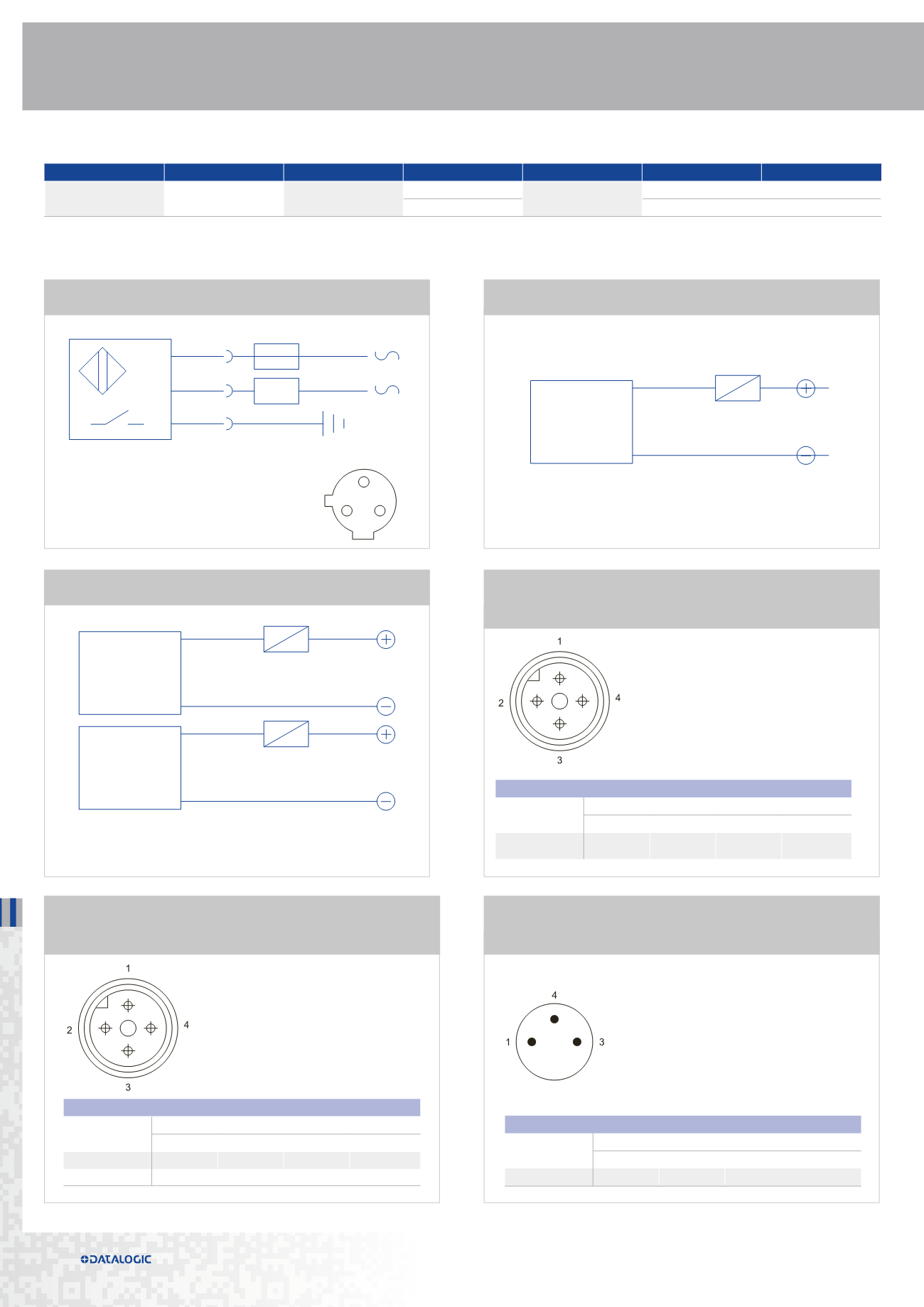 1
2
4
3

1
2
4
3

4
1
3

DATALOGIC